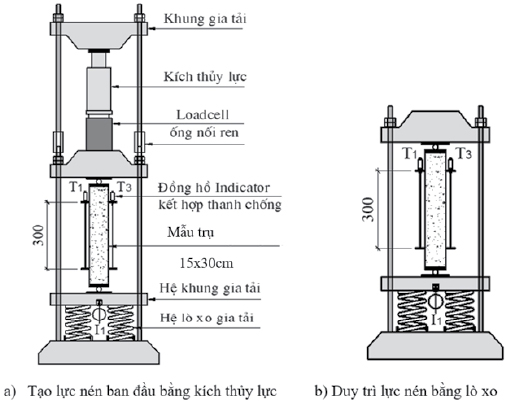 Khung gia tải

Kích thủy lực

Loadcell

ống nối ren

$T_1$

$T_3$

Đồng hồ Indicator kết hợp thanh chống

300

Mẫu trụ

15x30cm

Hệ khung gia tải

Hệ lò xo gia tải

$I_1$

$T_1$

$T_3$

300

$I_1$

a) Tạo lực nén ban đầu bằng kích thủy lực

b) Duy trì lực nén bằng lò xo