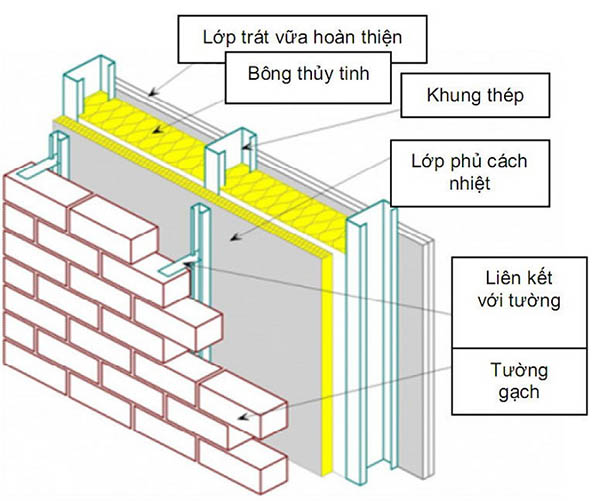 Lớp trát vữa hoàn thiện

Bông thủy tinh

Khung thép

Lớp phủ cách nhiệt

Liên kết với tường

Tường gạch