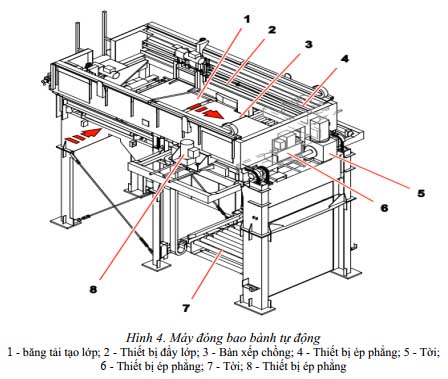 1
2
3
4
5
6
8
7

Hình 4. Máy đóng bao bành tự động
1 - băng tải tạo lớp; 2 - Thiết bị đẩy lớp; 3 - Bàn xếp chồng; 4 - Thiết bị ép phẳng; 5 - Tời; 6 - Thiết bị ép phẳng; 7 - Tời; 8 - Thiết bị ép phẳng