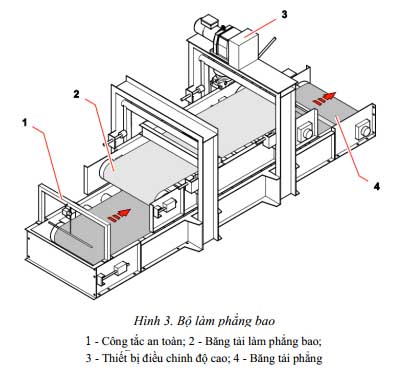 3

2

1

4

Hình 3. Bộ làm phẳng bao

1 - Công tắc an toàn; 2 - Băng tải làm phẳng bao;

3 - Thiết bị điều chỉnh độ cao; 4 - Băng tải phẳng