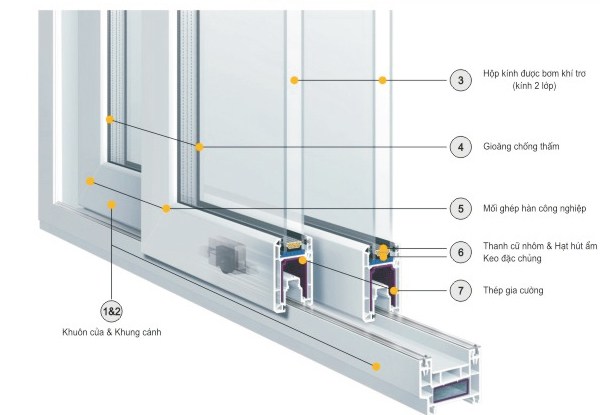 3
Hộp kính được bơm khí trơ
(kính 2 lớp)

4
Gioăng chống thấm

5
Mối ghép hàn công nghiệp

6
Thanh cữ nhôm & Hạt hút ẩm
Keo đặc chủng

7
Thép gia cường

1&2
Khuôn cửa & Khung cánh