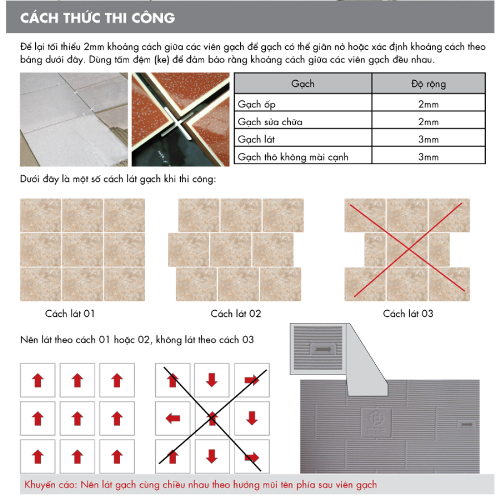 CÁCH THỨC THI CÔNG

Để lại tối thiểu 2mm khoảng cách giữa các viên gạch để gạch có thể giãn nở hoặc xác định khoảng cách theo bảng dưới đây. Dùng tấm đệm (ke) để đảm bảo rằng khoảng cách giữa các viên gạch đều nhau.

| Gạch | Độ rộng |
|---|---|
| Gạch ốp | 2mm |
| Gạch sửa chữa | 2mm |
| Gạch lát | 3mm |
| Gạch thô không mài cạnh | 3mm |

Dưới đây là một số cách lát gạch khi thi công:

Cách lát 01

Cách lát 02

Cách lát 03

Nên lát theo cách 01 hoặc 02, không lát theo cách 03

Khuyến cáo: Nên lát gạch cùng chiều nhau theo hướng mũi tên phía sau viên gạch