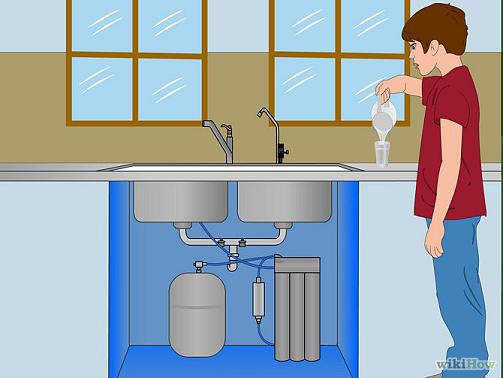 wikiHow